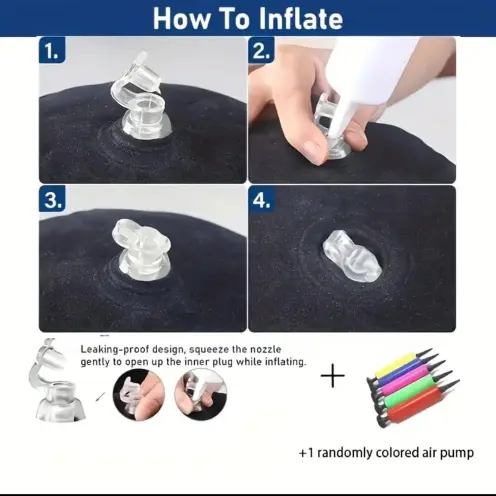 How To Inflate

1.

2.

3.

4.

Leaking-proof design, squeeze the nozzle gently to open up the inner plug while inflating.

+

+1 randomly colored air pump